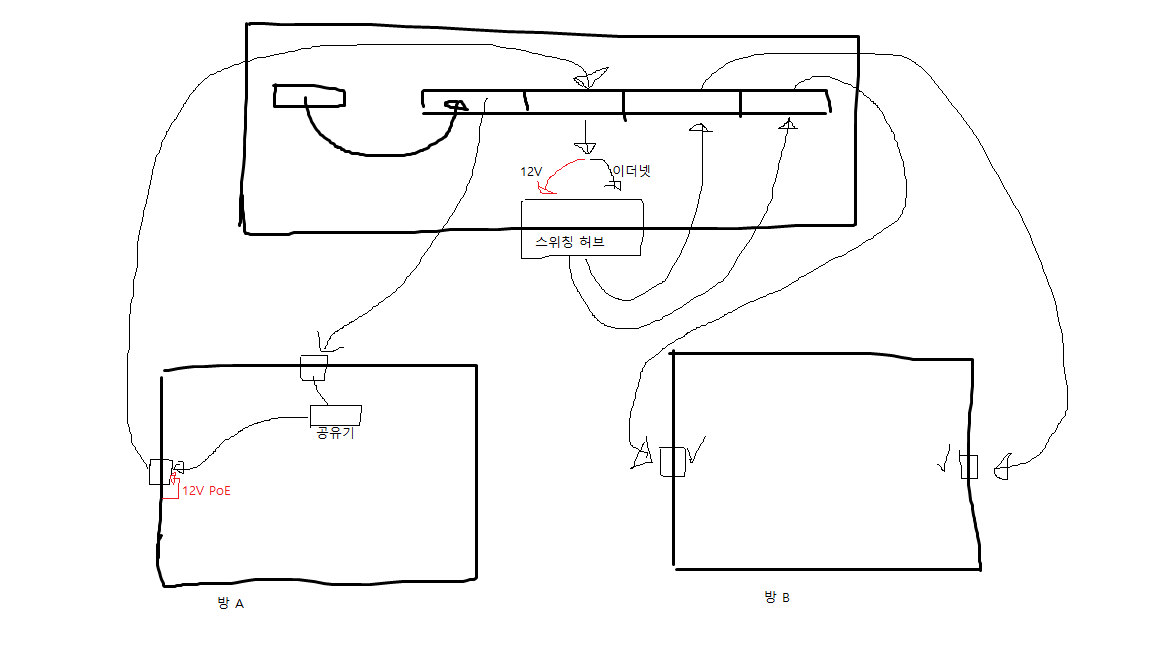 12V
이더넷
스위칭 허브
공유기
12V PoE
방 A
방 B