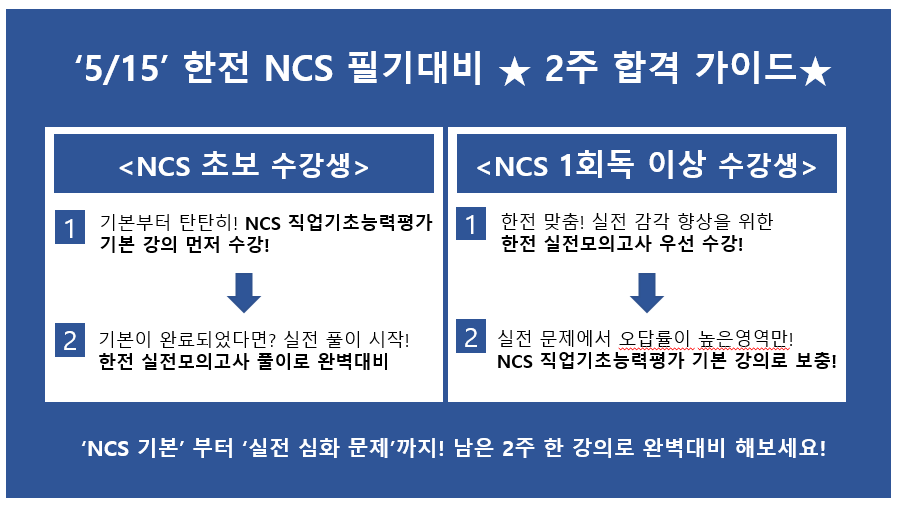 '5/15' 한전 NCS 필기대비 ★ 2주 합격 가이드★

<NCS 초보 수강생>

1 기본부터 탄탄히! NCS 직업기초능력평가 기본 강의 먼저 수강!

2 기본이 완료되었다면? 실전 풀이 시작! 한전 실전모의고사 풀이로 완벽대비

<NCS 1회독 이상 수강생>

1 한전 맞춤! 실전 감각 향상을 위한 한전 실전모의고사 우선 수강!

2 실전 문제에서 오답률이 높은영역만! NCS 직업기초능력평가 기본 강의로 보충!

'NCS 기본' 부터 '실전 심화 문제'까지! 남은 2주 한 강의로 완벽대비 해보세요!