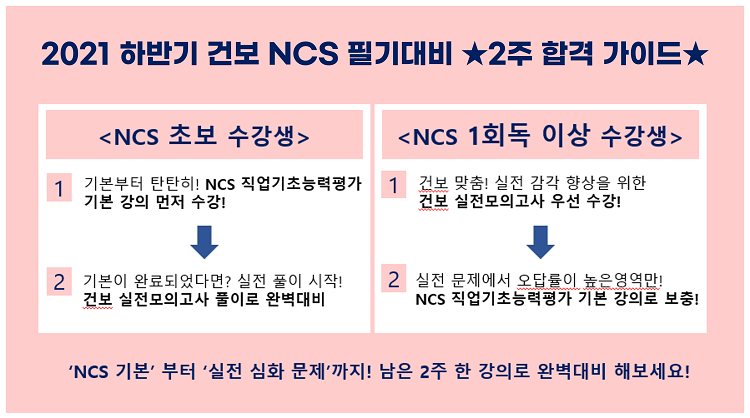 2021 하반기 건보 NCS 필기대비 ★2주 합격 가이드★

<NCS 초보 수강생>

1 기본부터 탄탄히! NCS 직업기초능력평가 기본 강의 먼저 수강!

2 기본이 완료되었다면? 실전 풀이 시작! 건보 실전모의고사 풀이로 완벽대비

<NCS 1회독 이상 수강생>

1 건보 맞춤! 실전 감각 향상을 위한 건보 실전모의고사 우선 수강!

2 실전 문제에서 오답률이 높은영역만! NCS 직업기초능력평가 기본 강의로 보충!

'NCS 기본' 부터 '실전 심화 문제'까지! 남은 2주 한 강의로 완벽대비 해보세요!