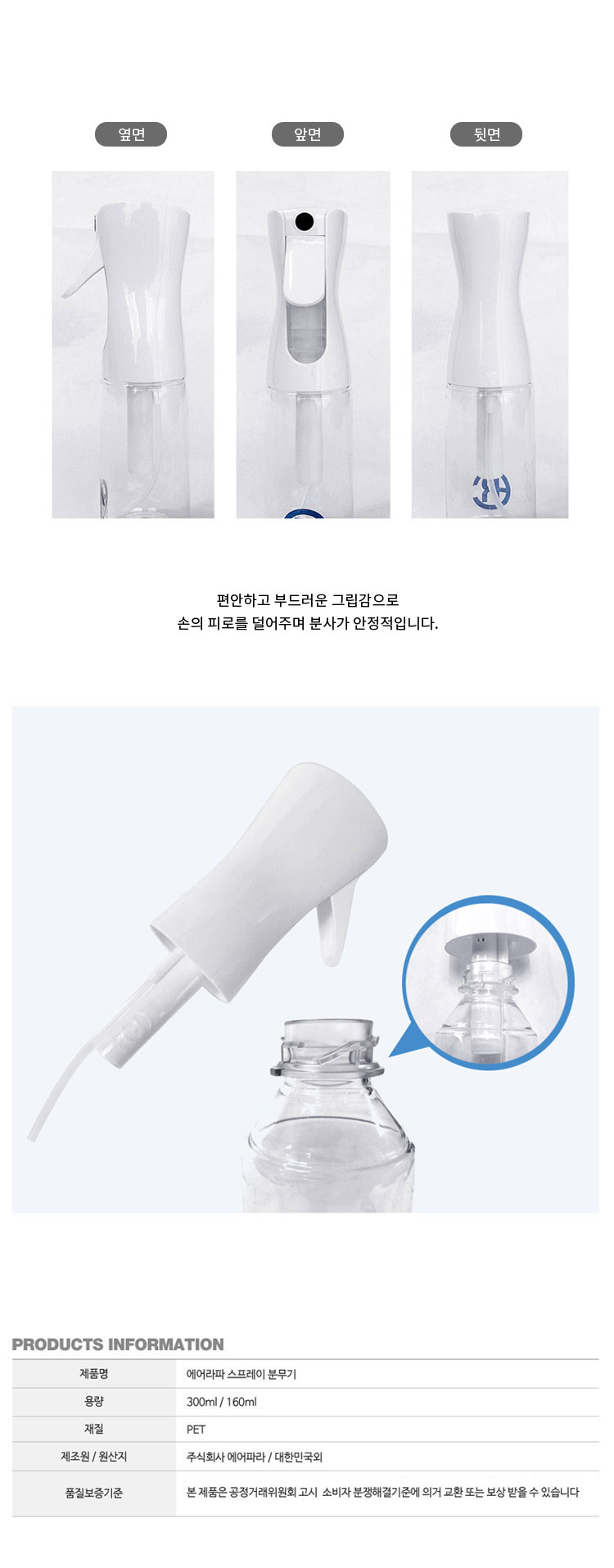 옆면

앞면

뒷면

편안하고 부드러운 그립감으로
손의 피로를 덜어주며 분사가 안정적입니다.

PRODUCTS INFORMATION

| 제품명 | 에어라파 스프레이 분무기 |
|---|---|
| 용량 | 300ml / 160ml |
| 재질 | PET |
| 제조원 / 원산지 | 주식회사 에어파라 / 대한민국외 |
| 품질보증기준 | 본 제품은 공정거래위원회 고시 소비자 분쟁해결기준에 의거 교환 또는 보상 받을 수 있습니다 |