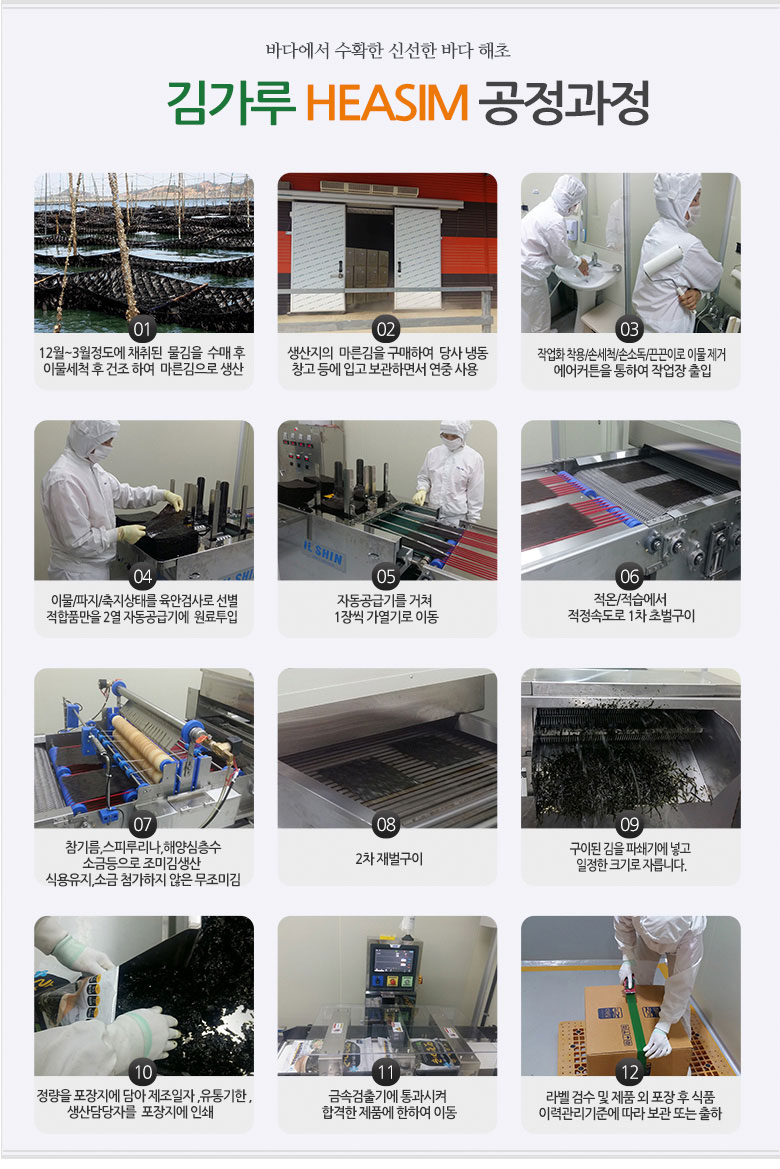 바다에서 수확한 신선한 바다 해초

김가루 HEASIM 공정과정

01
12월~3월정도에 채취된 물김을 수매 후 이물세척 후 건조 하여 마른김으로 생산

02
생산지의 마른김을 구매하여 당사 냉동 창고 등에 입고 보관하면서 연중 사용

03
작업화 착용/손세척/손소독/끈끈이로 이물제거 에어커튼을 통하여 작업장 출입

04
이물/파지/축지상태를 육안검사로 선별 적합품만을 2열 자동공급기에 원료투입

05
자동공급기를 거쳐 1장씩 가열기로 이동

06
적온/적습에서 적정속도로 1차 초벌구이

07
참기름,스피루리나,해양심층수 소금등으로 조미김생산 식용유지,소금 첨가하지 않은 무조미김

08
2차 재벌구이

09
구이된 김을 파쇄기에 넣고 일정한 크기로 자릅니다.

10
정량을 포장지에 담아 제조일자 ,유통기한 , 생산담당자를 포장지에 인쇄

11
금속검출기에 통과시켜 합격한 제품에 한하여 이동

12
라벨 검수 및 제품 외 포장 후 식품 이력관리기준에 따라 보관 또는 출하