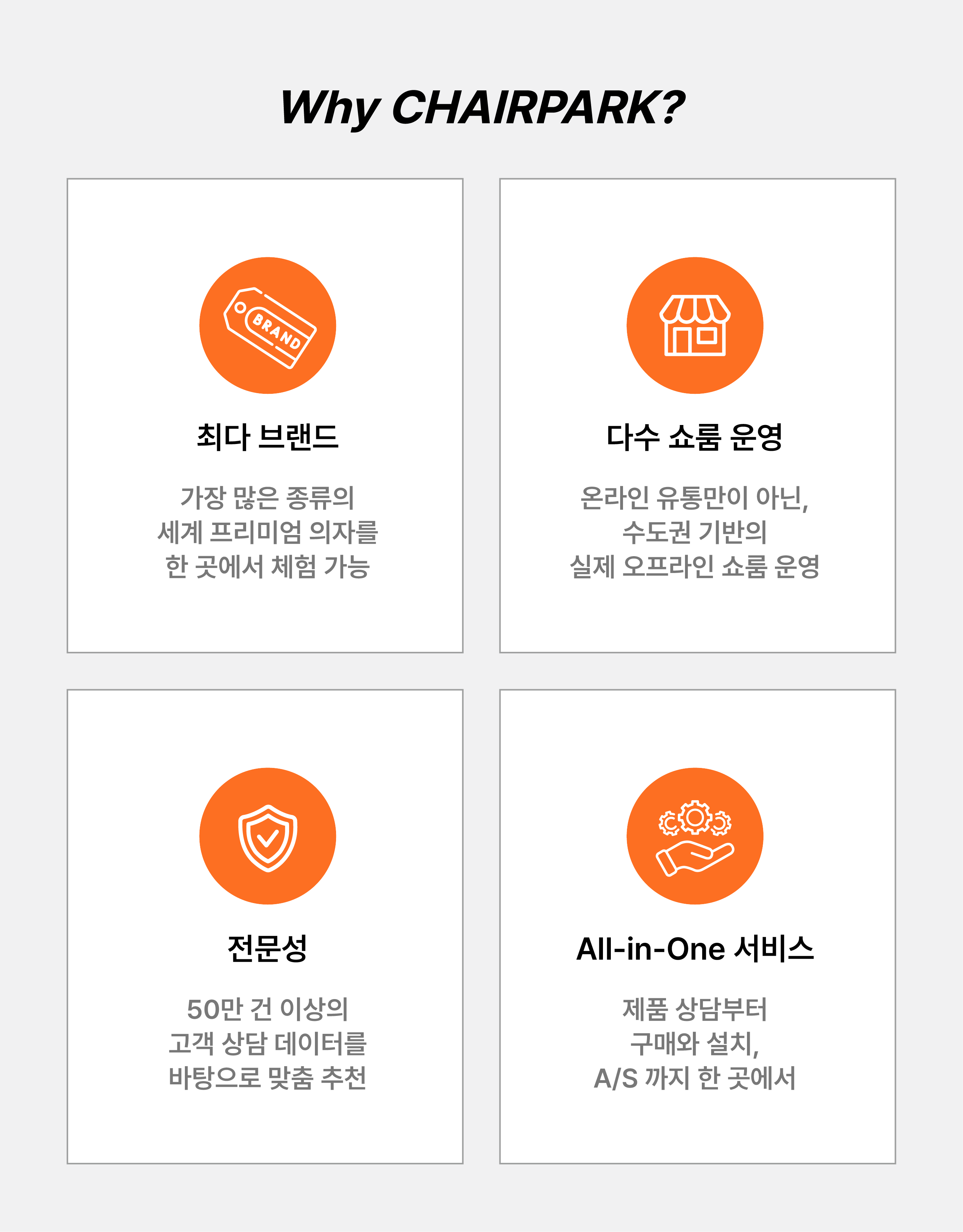 Why CHAIRPARK?

BRAND

최다 브랜드

가장 많은 종류의
세계 프리미엄 의자를
한 곳에서 체험 가능

다수 쇼룸 운영

온라인 유통만이 아닌,
수도권 기반의
실제 오프라인 쇼룸 운영

전문성

50만 건 이상의
고객 상담 데이터를
바탕으로 맞춤 추천

All-in-One 서비스

제품 상담부터
구매와 설치,
A/S 까지 한 곳에서