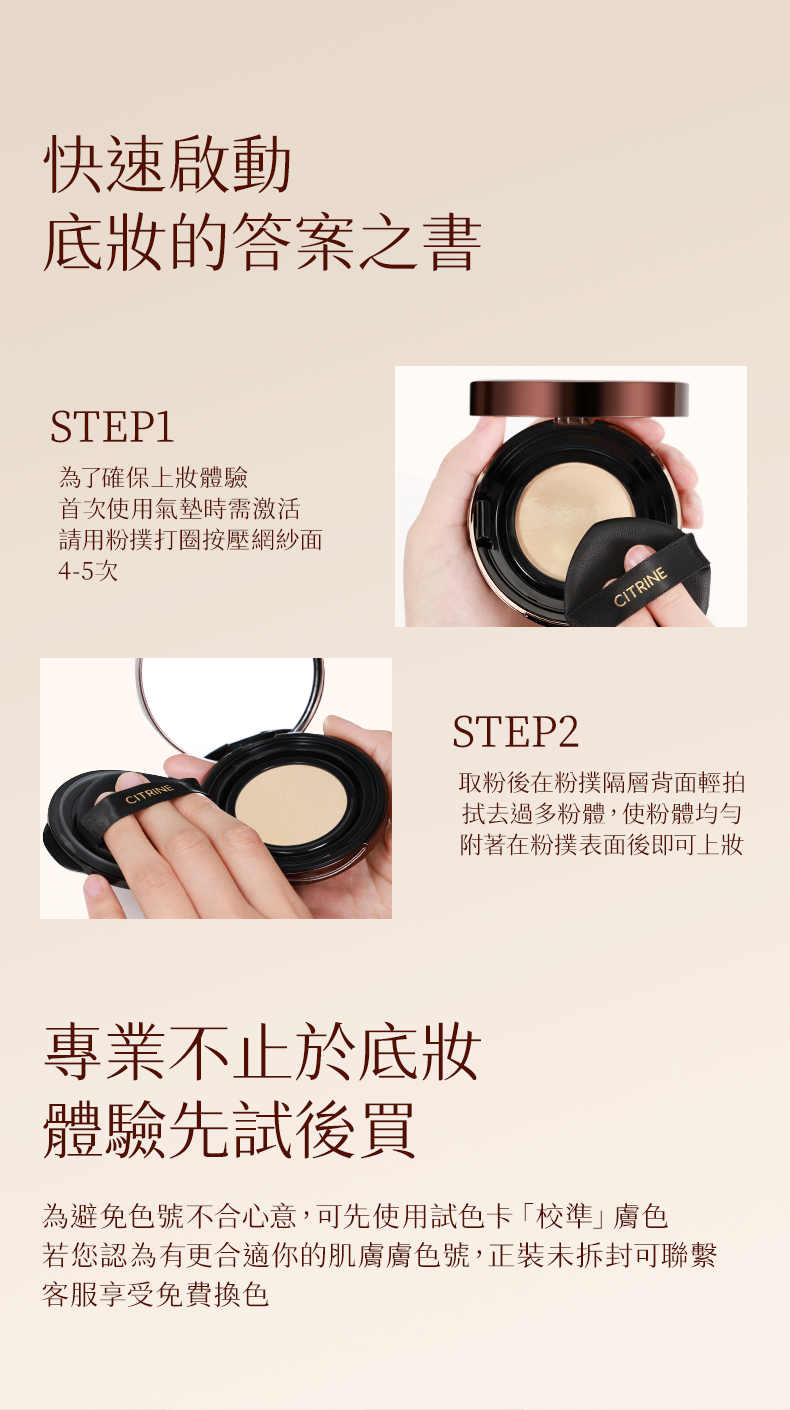 快速啟動
底妝的答案之書

STEP1

為了確保上妝體驗
首次使用氣墊時需激活
請用粉撲打圈按壓網紗面
4-5次

CITRINE

CITRINE

STEP2

取粉後在粉撲隔層背面輕拍
拭去過多粉體，使粉體均勻
附著在粉撲表面後即可上妝

專業不止於底妝
體驗先試後買

為避免色號不合心意，可先使用試色卡「校準」膚色
若您認為有更合適你的肌膚膚色號，正裝未拆封可聯繫
客服享受免費換色