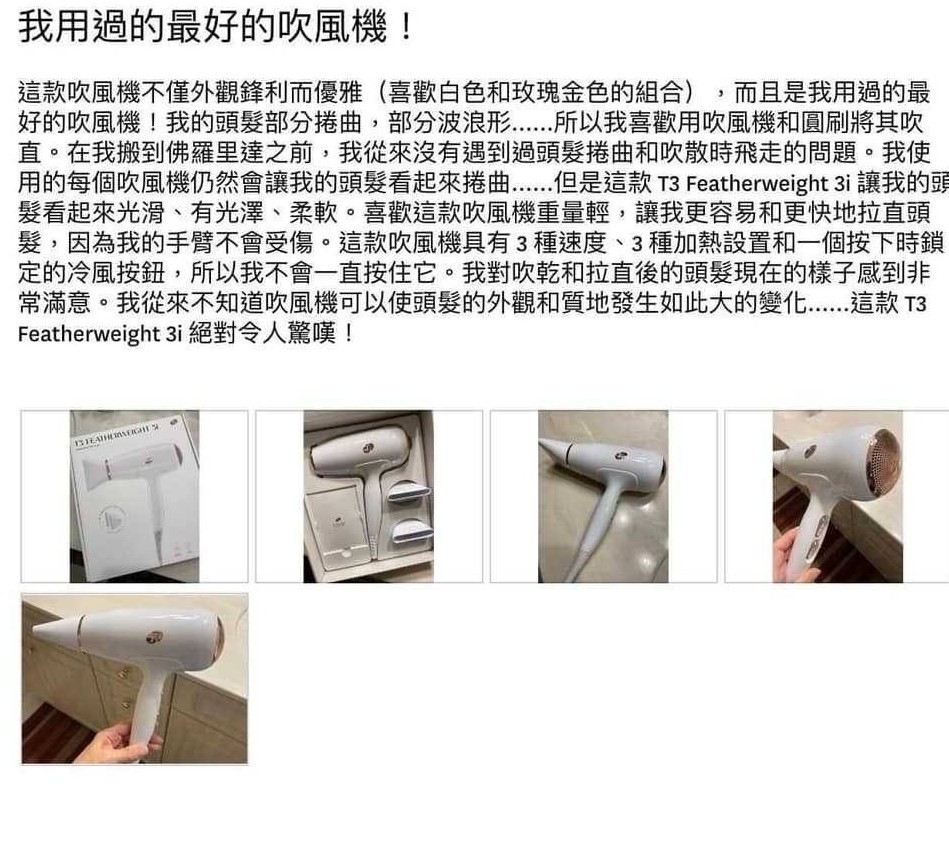 我用過的最好的吹風機！

這款吹風機不僅外觀鋒利而優雅（喜歡白色和玫瑰金色的組合），而且是我用過的最好的吹風機！我的頭髮部分捲曲，部分波浪形......所以我喜歡用吹風機和圓刷將其吹直。在我搬到佛羅里達之前，我從來沒有遇到過頭髮捲曲和吹散時飛走的問題。我使用的每個吹風機仍然會讓我的頭髮看起來捲曲......但是這款 T3 Featherweight 3i 讓我的頭髮看起來光滑、有光澤、柔軟。喜歡這款吹風機重量輕，讓我更容易和更快地拉直頭髮，因為我的手臂不會受傷。這款吹風機具有 3 種速度、3 種加熱設置和一個按下時鎖定的冷風按鈕，所以我不會一直按住它。我對吹乾和拉直後的頭髮現在的樣子感到非常滿意。我從來不知道吹風機可以使頭髮的外觀和質地發生如此大的變化......這款 T3 Featherweight 3i 絕對令人驚嘆！

T3 FEATHERWEIGHT 3i