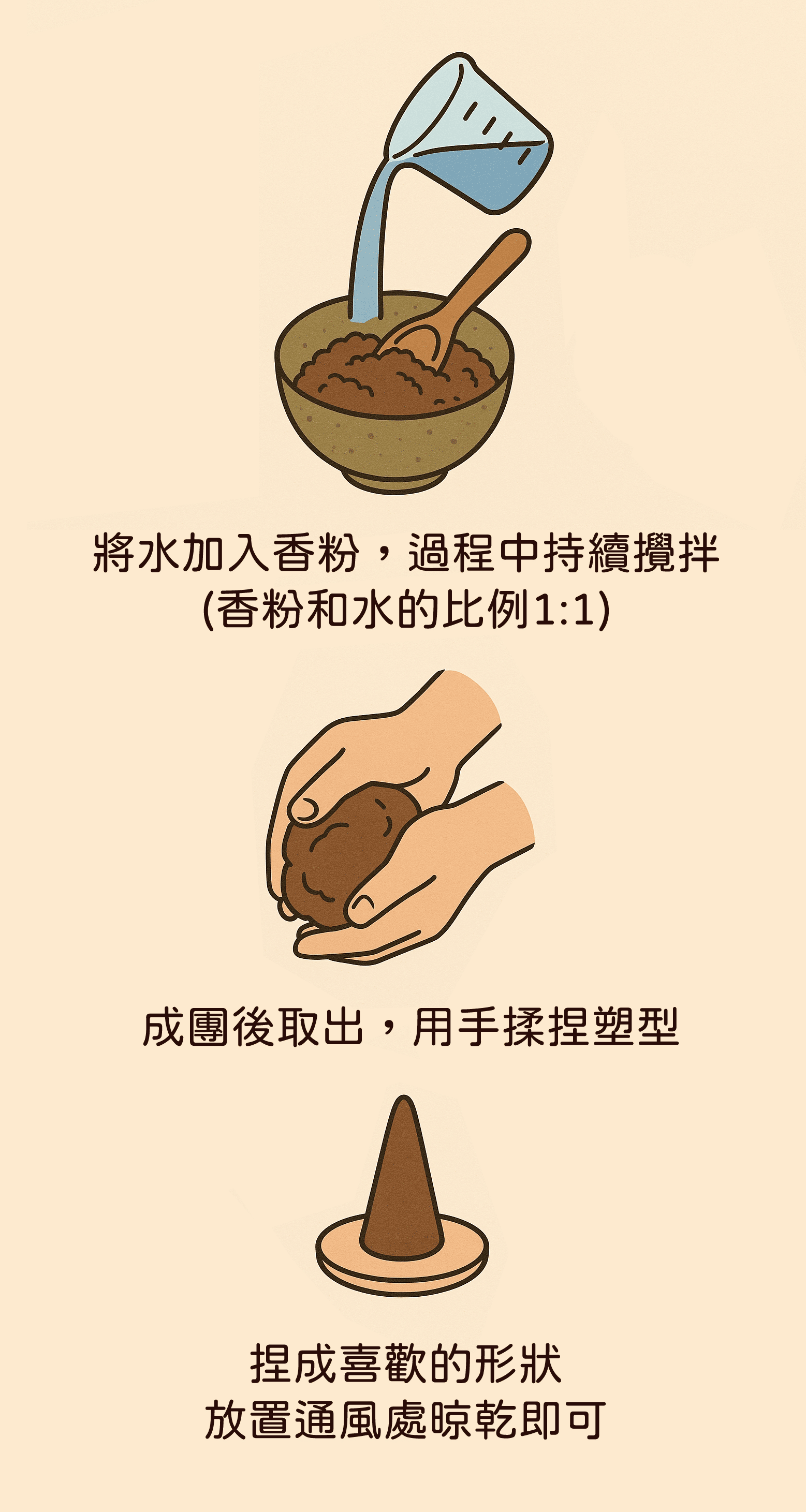 將水加入香粉，過程中持續攪拌
(香粉和水的比例1:1)

成團後取出，用手揉捏塑型

捏成喜歡的形狀
放置通風處晾乾即可