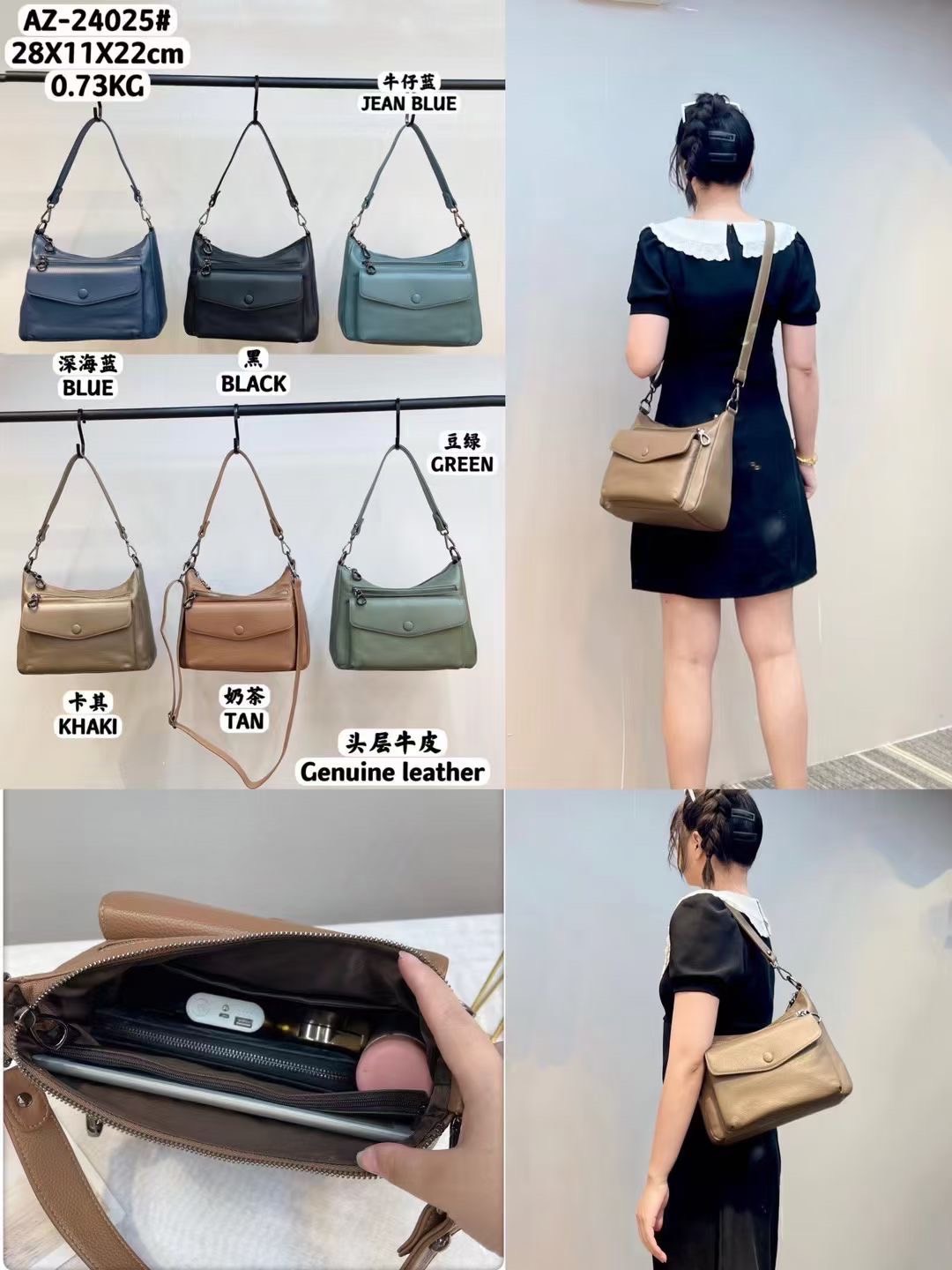 AZ-24025#
28X11X22cm
0.73KG

牛仔蓝
JEAN BLUE

深海蓝
BLUE

黑
BLACK

豆绿
GREEN

卡其
KHAKI

奶茶
TAN

头层牛皮
Genuine leather