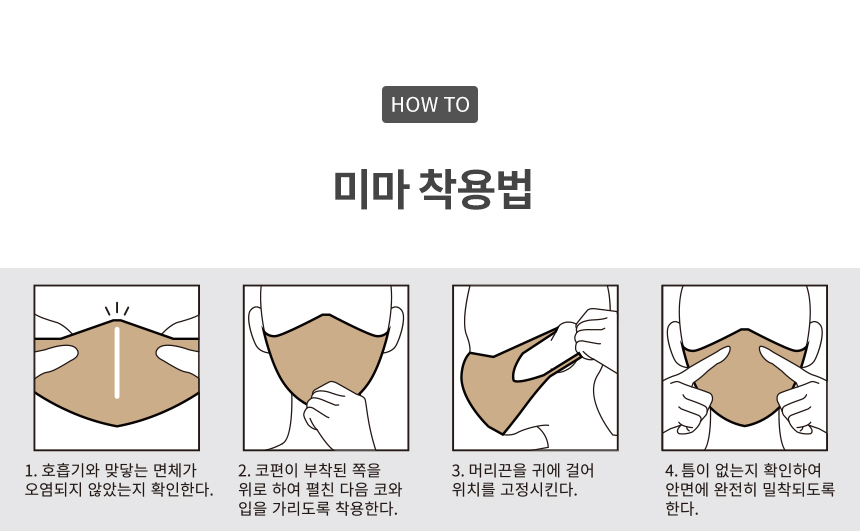 HOW TO

미마 착용법

1. 호흡기와 맞닿는 면체가 오염되지 않았는지 확인한다.

2. 코편이 부착된 쪽을 위로 하여 펼친 다음 코와 입을 가리도록 착용한다.

3. 머리끈을 귀에 걸어 위치를 고정시킨다.

4. 틈이 없는지 확인하여 안면에 완전히 밀착되도록 한다.