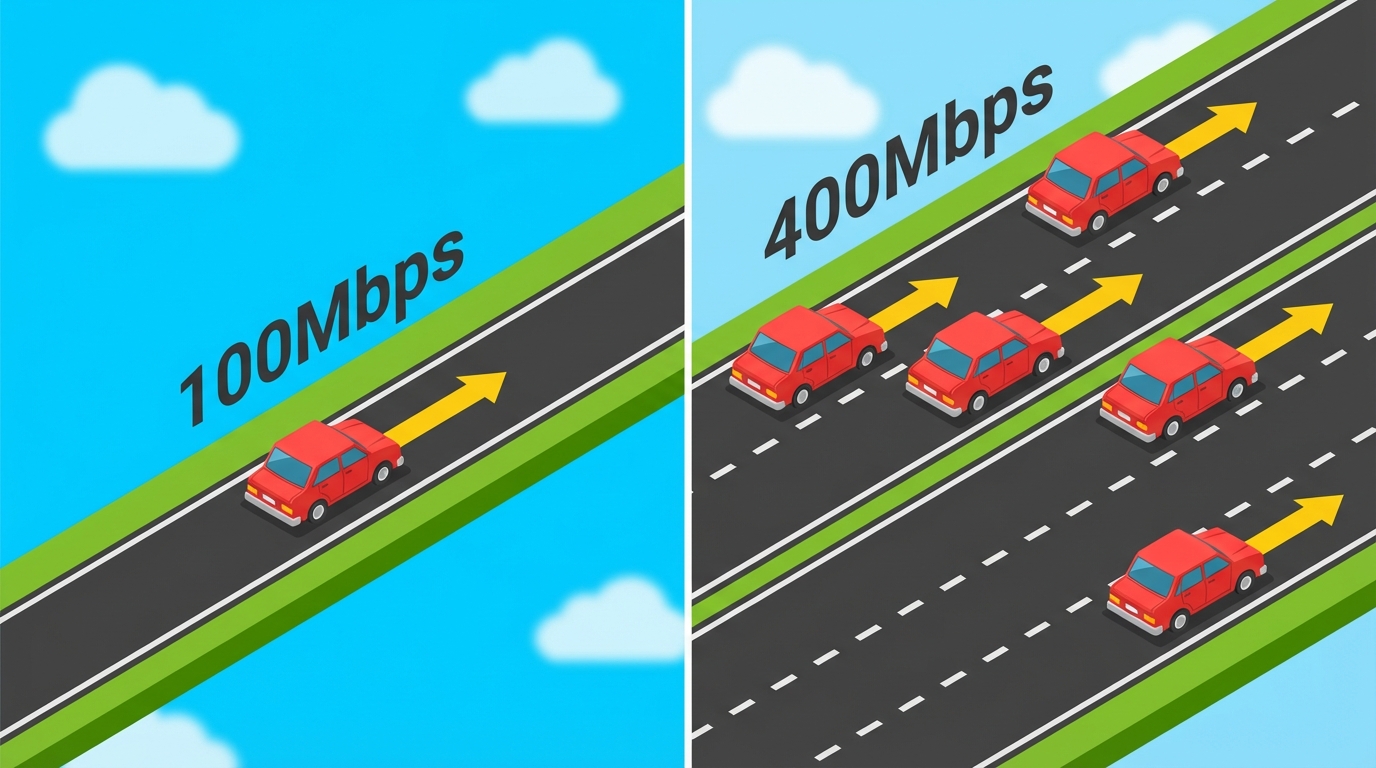 100Mbps

400Mbps