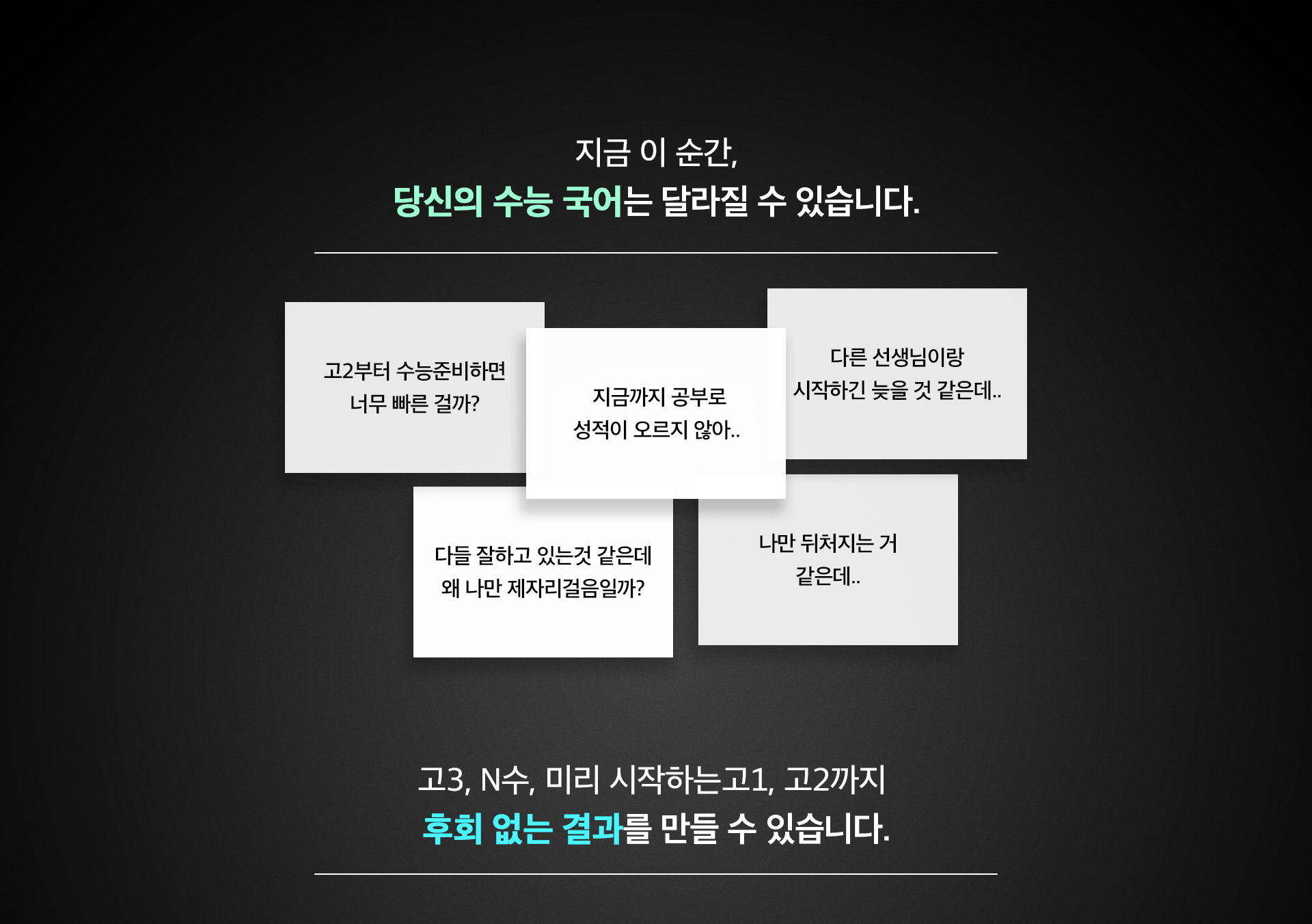 지금 이 순간,
당신의 수능 국어는 달라질 수 있습니다.

고2부터 수능준비하면
너무 빠른 걸까?

지금까지 공부로
성적이 오르지 않아..

다른 선생님이랑
시작하긴 늦을 것 같은데..

다들 잘하고 있는것 같은데
왜 나만 제자리걸음일까?

나만 뒤처지는 거
같은데..

고3, N수, 미리 시작하는고1, 고2까지
후회 없는 결과를 만들 수 있습니다.