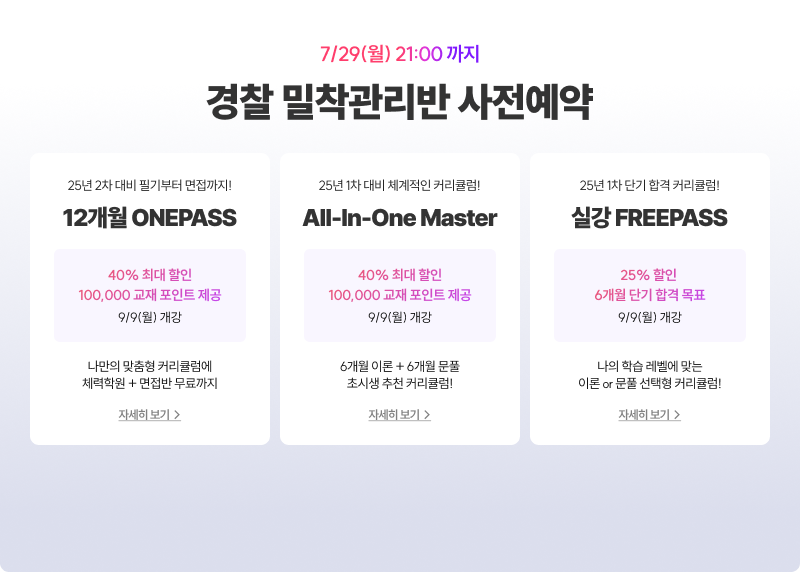 7/29(월) 21:00 까지

경찰 밀착관리반 사전예약

25년 2차 대비 필기부터 면접까지!

12개월 ONEPASS

40% 최대 할인
100,000 교재 포인트 제공
9/9(월) 개강

나만의 맞춤형 커리큘럼에
체력학원 + 면접반 무료까지

자세히 보기 >

25년 1차 대비 체계적인 커리큘럼!

All-In-One Master

40% 최대 할인
100,000 교재 포인트 제공
9/9(월) 개강

6개월 이론 + 6개월 문풀
초시생 추천 커리큘럼!

자세히 보기 >

25년 1차 단기 합격 커리큘럼!

실강 FREEPASS

25% 할인
6개월 단기 합격 목표
9/9(월) 개강

나의 학습 레벨에 맞는
이론 or 문풀 선택형 커리큘럼!

자세히 보기 >