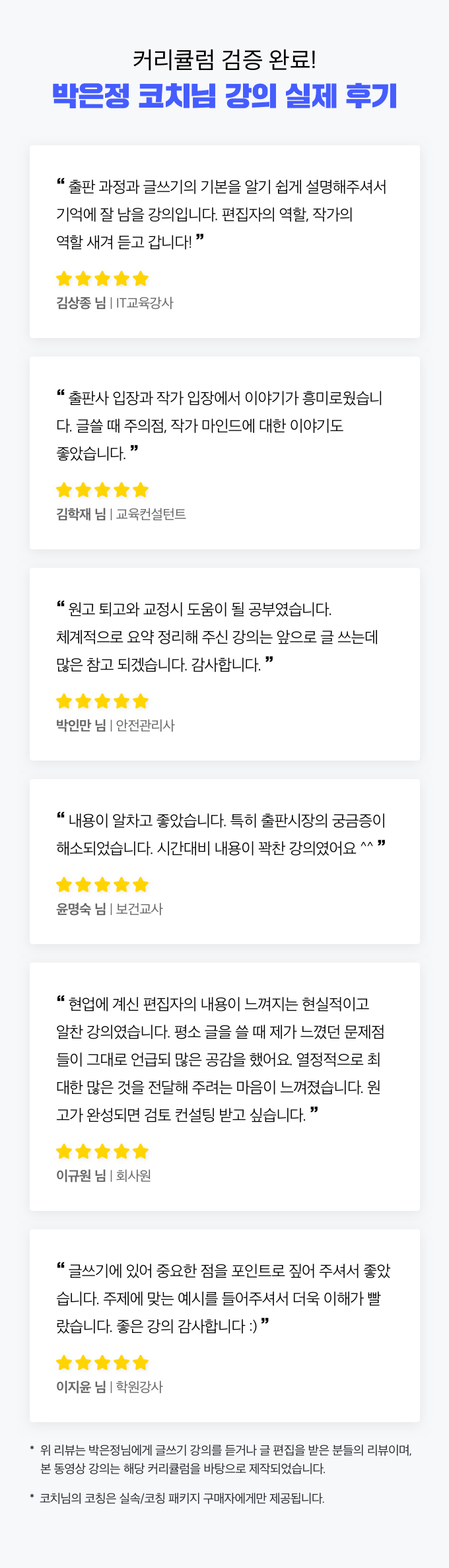 커리큘럼 검증 완료!
박은정 코치님 강의 실제 후기

“ 출판 과정과 글쓰기의 기본을 알기 쉽게 설명해주셔서 기억에 잘 남을 강의입니다. 편집자의 역할, 작가의 역할 새겨 듣고 갑니다! ”

김상종 님 | IT교육강사

“ 출판사 입장과 작가 입장에서 이야기가 흥미로웠습니다. 글쓸 때 주의점, 작가 마인드에 대한 이야기도 좋았습니다. ”

김학재 님 | 교육컨설턴트

“ 원고 퇴고와 교정시 도움이 될 공부였습니다. 체계적으로 요약 정리해 주신 강의는 앞으로 글 쓰는데 많은 참고 되겠습니다. 감사합니다. ”

박인만 님 | 안전관리사

“ 내용이 알차고 좋았습니다. 특히 출판시장의 궁금증이 해소되었습니다. 시간대비 내용이 꽉찬 강의였어요 ^^ ”

윤명숙 님 | 보건교사

“ 현업에 계신 편집자의 내용이 느껴지는 현실적이고 알찬 강의였습니다. 평소 글을 쓸 때 제가 느꼈던 문제점들이 그대로 언급되 많은 공감을 했어요. 열정적으로 최대한 많은 것을 전달해 주려는 마음이 느껴졌습니다. 원고가 완성되면 검토 컨설팅 받고 싶습니다. ”

이규원 님 | 회사원

“ 글쓰기에 있어 중요한 점을 포인트로 짚어 주셔서 좋았습니다. 주제에 맞는 예시를 들어주셔서 더욱 이해가 빨랐습니다. 좋은 강의 감사합니다 :) ”

이지윤 님 | 학원강사

* 위 리뷰는 박은정님에게 글쓰기 강의를 듣거나 글 편집을 받은 분들의 리뷰이며, 본 동영상 강의는 해당 커리큘럼을 바탕으로 제작되었습니다.

* 코치님의 코칭은 실속/코칭 패키지 구매자에게만 제공됩니다.