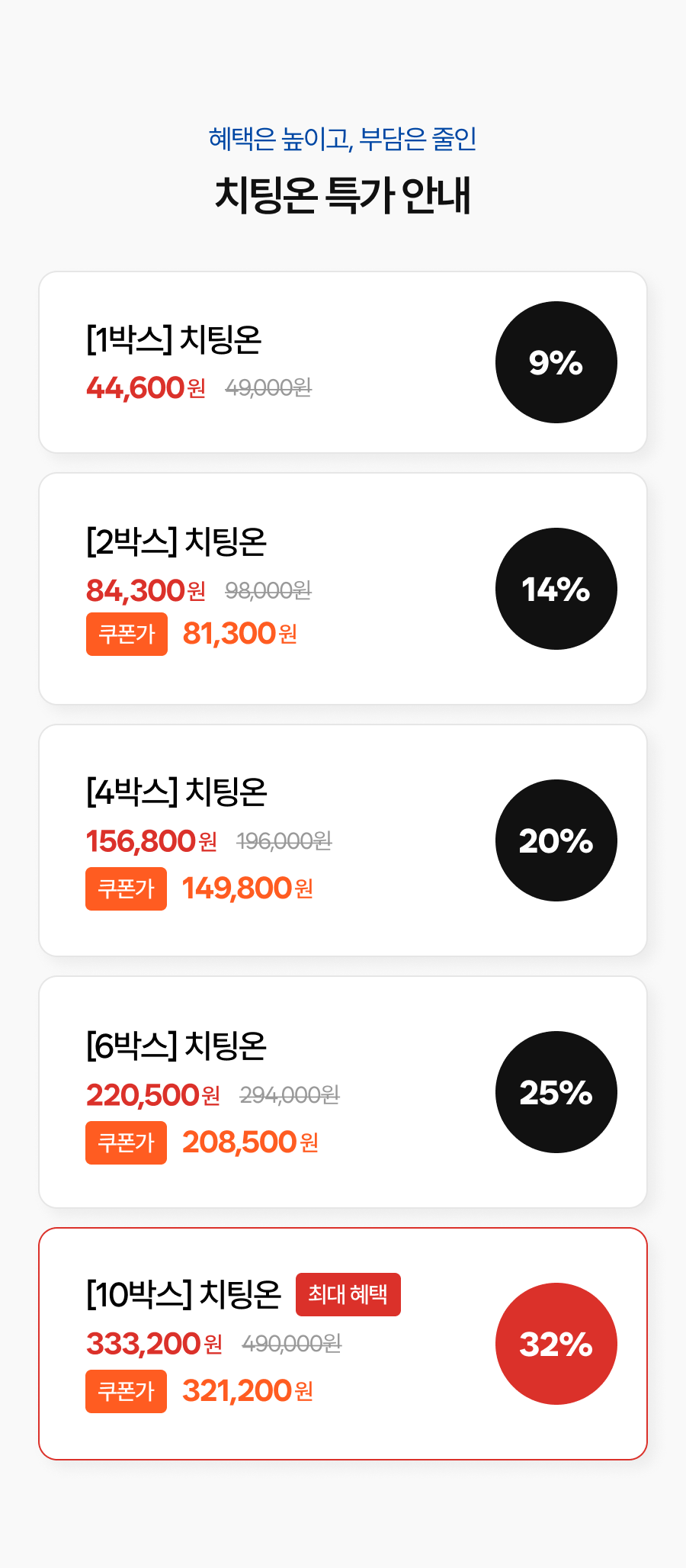 혜택은 높이고, 부담은 줄인
치팅온 특가 안내

[1박스] 치팅온
44,600원 49,000원
9%

[2박스] 치팅온
84,300원 98,000원
쿠폰가 81,300원
14%

[4박스] 치팅온
156,800원 196,000원
쿠폰가 149,800원
20%

[6박스] 치팅온
220,500원 294,000원
쿠폰가 208,500원
25%

[10박스] 치팅온 최대 혜택
333,200원 490,000원
쿠폰가 321,200원
32%