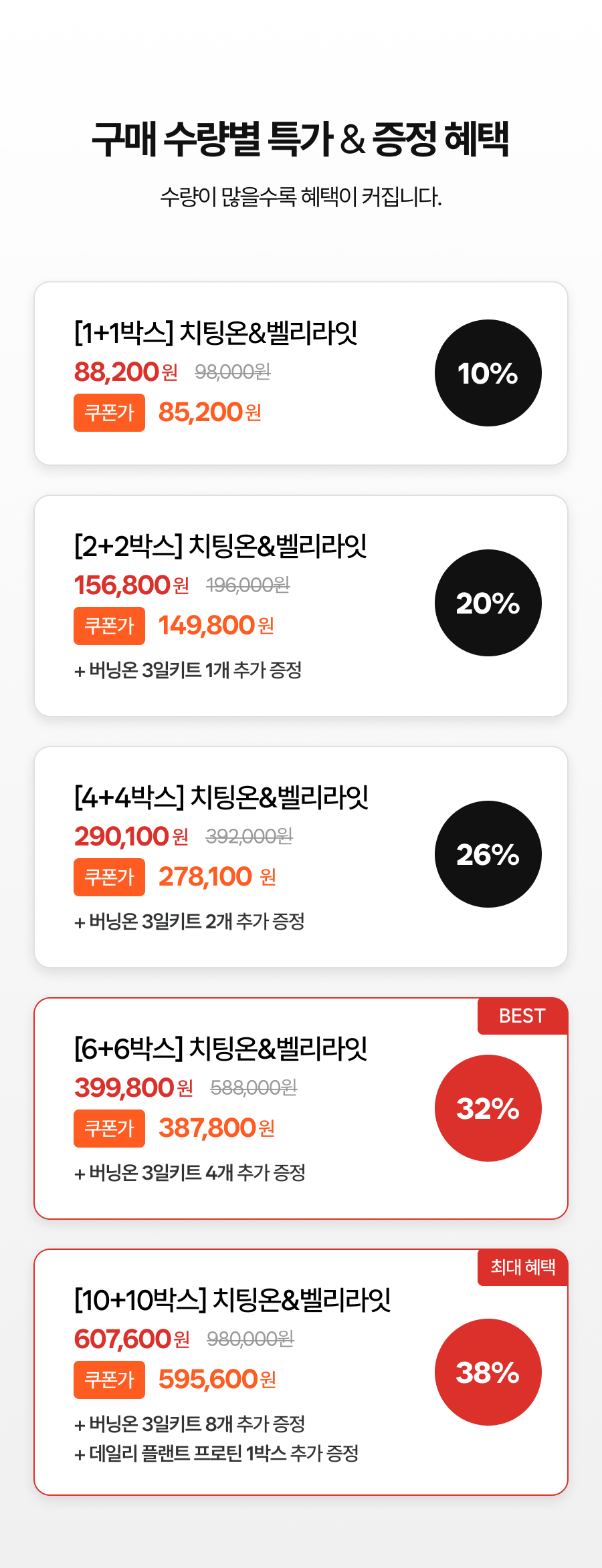 구매 수량별 특가 & 증정 혜택

수량이 많을수록 혜택이 커집니다.

[1+1박스] 치팅온&벨리라잇
88,200원 98,000원
쿠폰가 85,200원
10%

[2+2박스] 치팅온&벨리라잇
156,800원 196,000원
쿠폰가 149,800원
+ 버닝온 3일키트 1개 추가 증정
20%

[4+4박스] 치팅온&벨리라잇
290,100원 392,000원
쿠폰가 278,100 원
+ 버닝온 3일키트 2개 추가 증정
26%

BEST
[6+6박스] 치팅온&벨리라잇
399,800원 588,000원
쿠폰가 387,800원
+ 버닝온 3일키트 4개 추가 증정
32%

최대 혜택
[10+10박스] 치팅온&벨리라잇
607,600원 980,000원
쿠폰가 595,600원
+ 버닝온 3일키트 8개 추가 증정
+ 데일리 플랜트 프로틴 1박스 추가 증정
38%