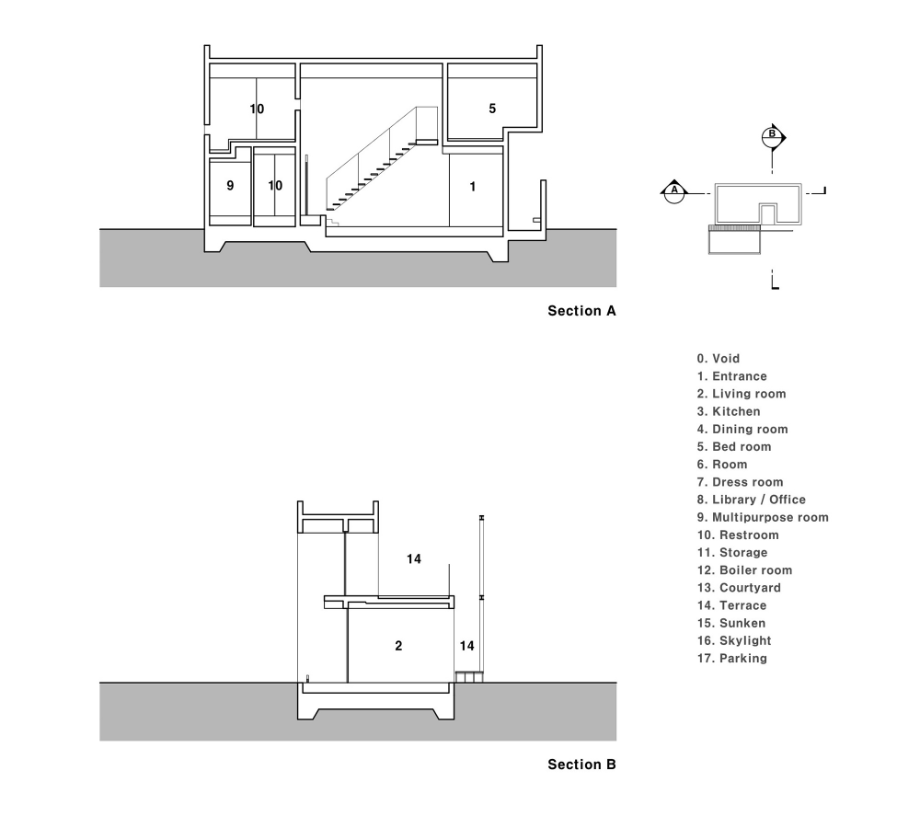 10

5

9

10

1

B

A

Section A

0. Void
1. Entrance
2. Living room
3. Kitchen
4. Dining room
5. Bed room
6. Room
7. Dress room
8. Library / Office
9. Multipurpose room
10. Restroom
11. Storage
12. Boiler room
13. Courtyard
14. Terrace
15. Sunken
16. Skylight
17. Parking

14

2

14

Section B