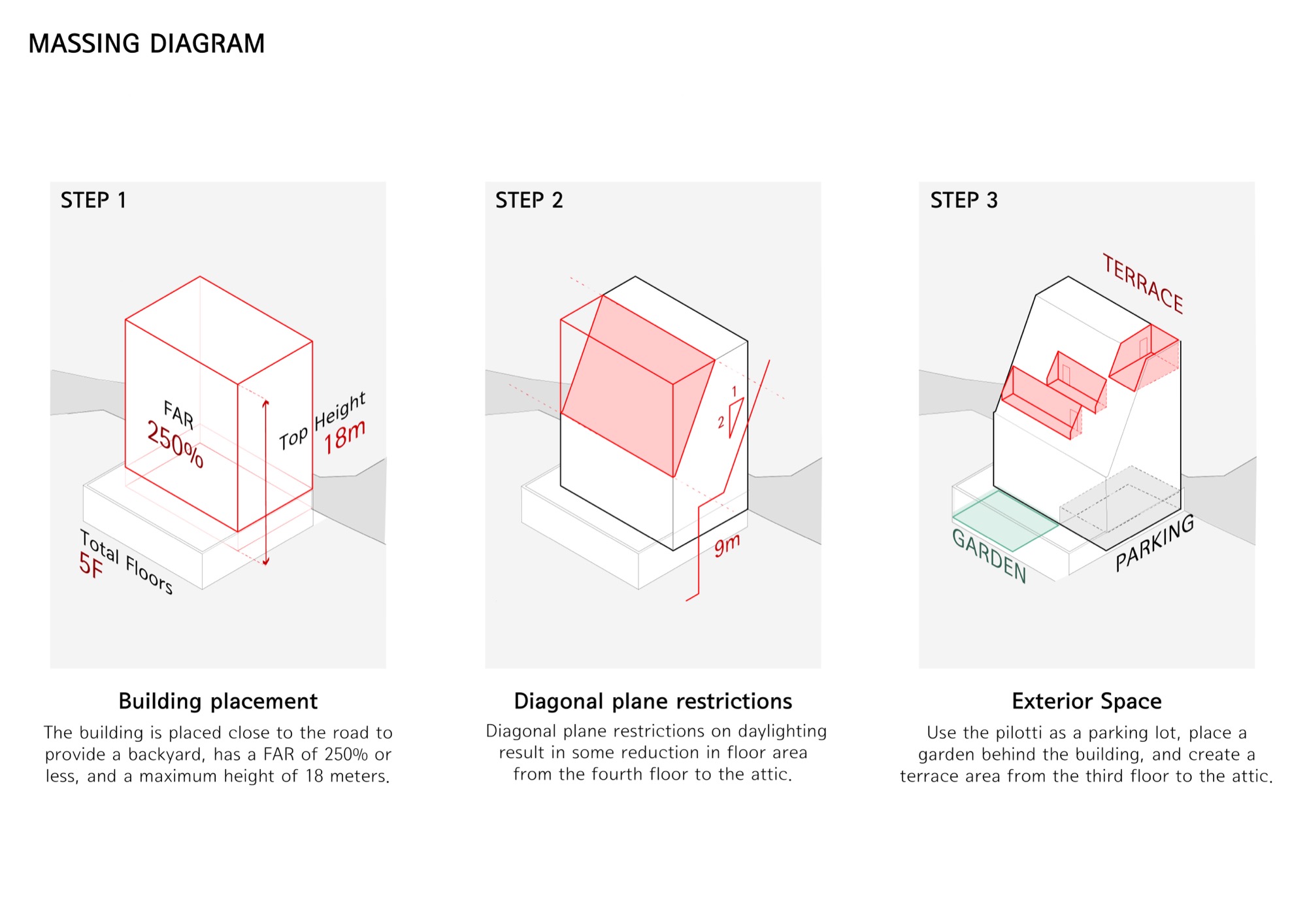 MASSING DIAGRAM

STEP 1

FAR
250%

Top Height
18m

Total Floors
5F

Building placement
The building is placed close to the road to provide a backyard, has a FAR of 250% or less, and a maximum height of 18 meters.

STEP 2

1
2

9m

Diagonal plane restrictions
Diagonal plane restrictions on daylighting result in some reduction in floor area from the fourth floor to the attic.

STEP 3

TERRACE

GARDEN

PARKING

Exterior Space
Use the pilotti as a parking lot, place a garden behind the building, and create a terrace area from the third floor to the attic.