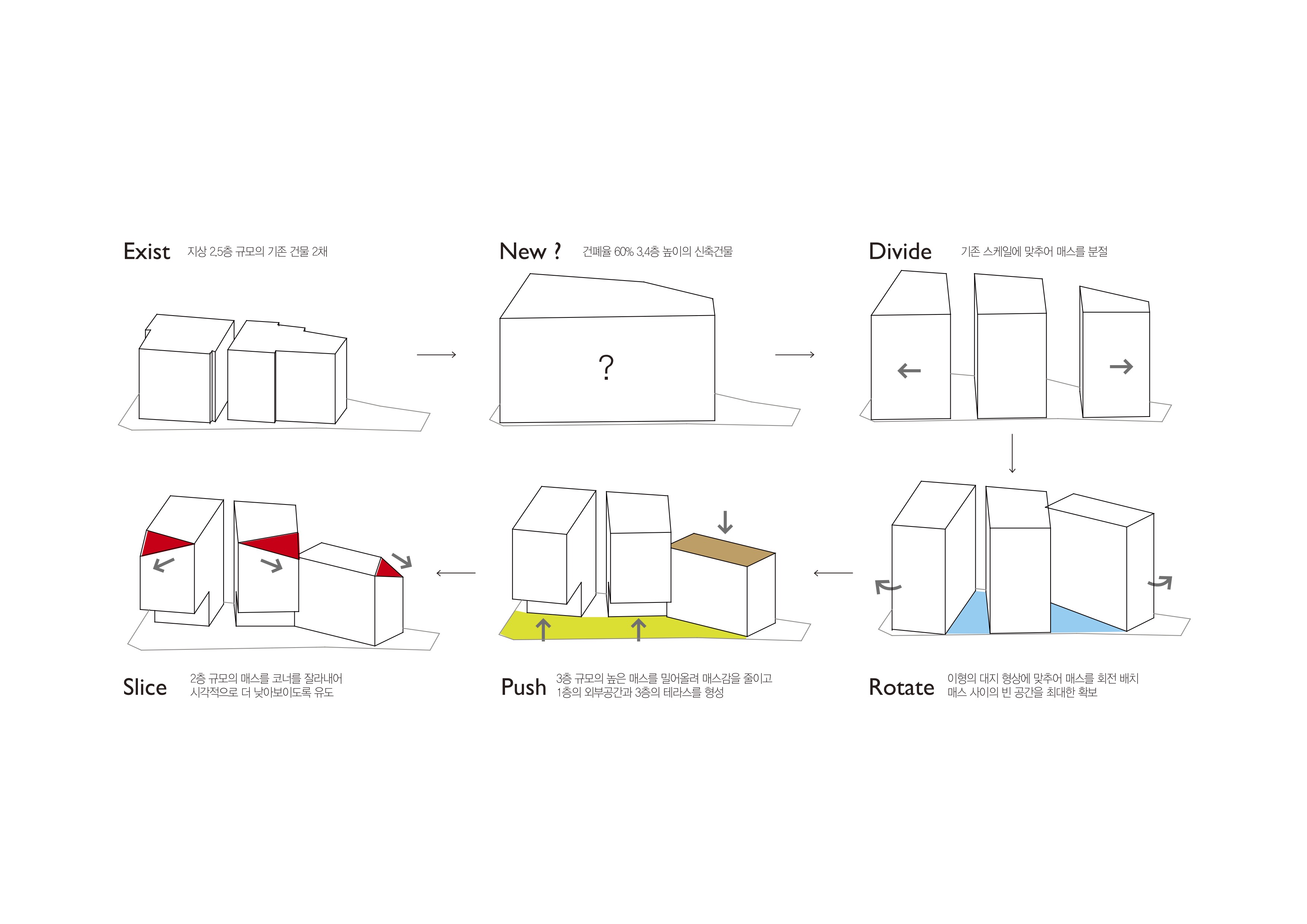 Exist 지상 2.5층 규모의 기존 건물 2채

New ? 건폐율 60% 3,4층 높이의 신축건물

?

Divide 기존 스케일에 맞추어 매스를 분절

Slice 2층 규모의 매스를 코너를 잘라내어 시각적으로 더 낮아보이도록 유도

Push 3층 규모의 높은 매스를 밀어올려 매스감을 줄이고 1층의 외부공간과 3층의 테라스를 형성

Rotate 이형의 대지 형상에 맞추어 매스를 회전 배치 매스 사이의 빈 공간을 최대한 확보