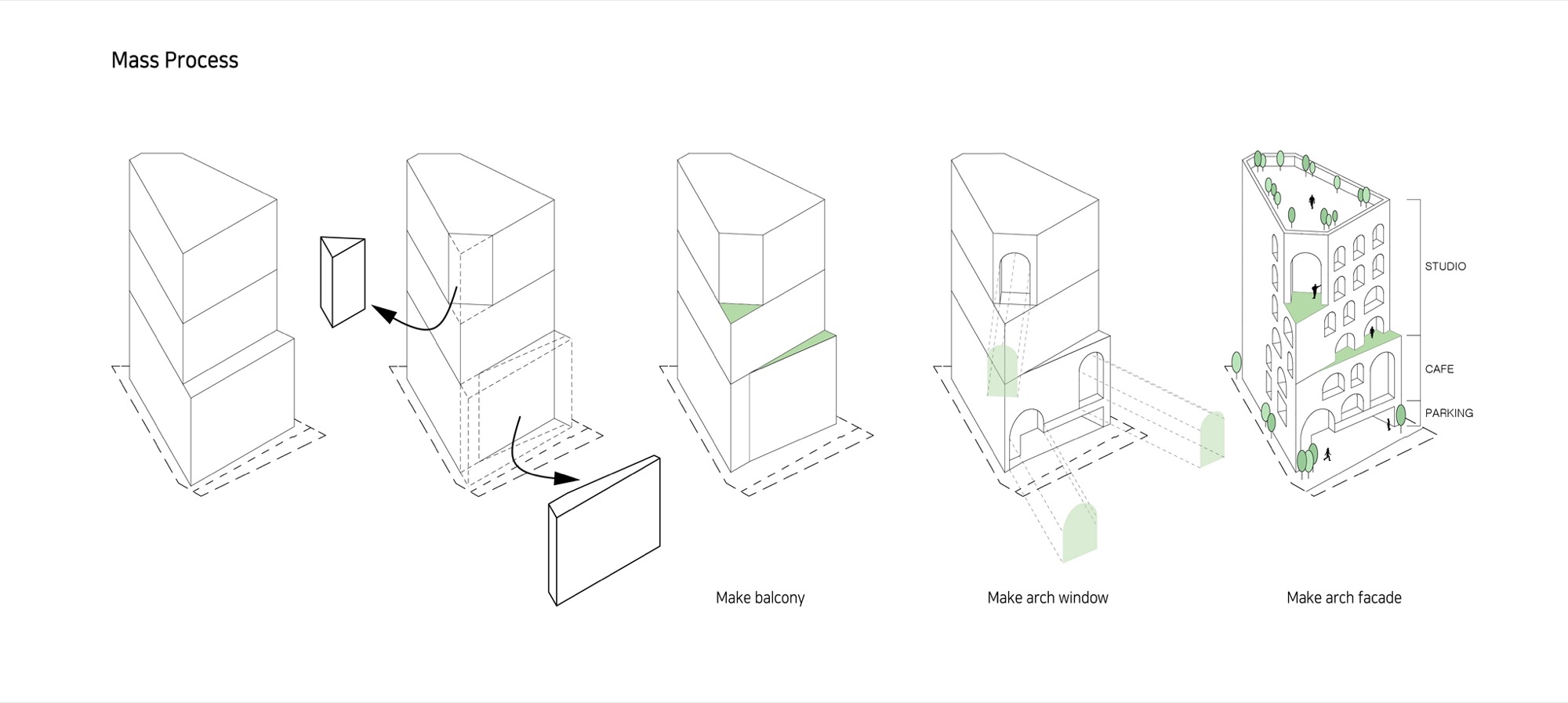 Mass Process

STUDIO

CAFE

PARKING

Make balcony

Make arch window

Make arch facade