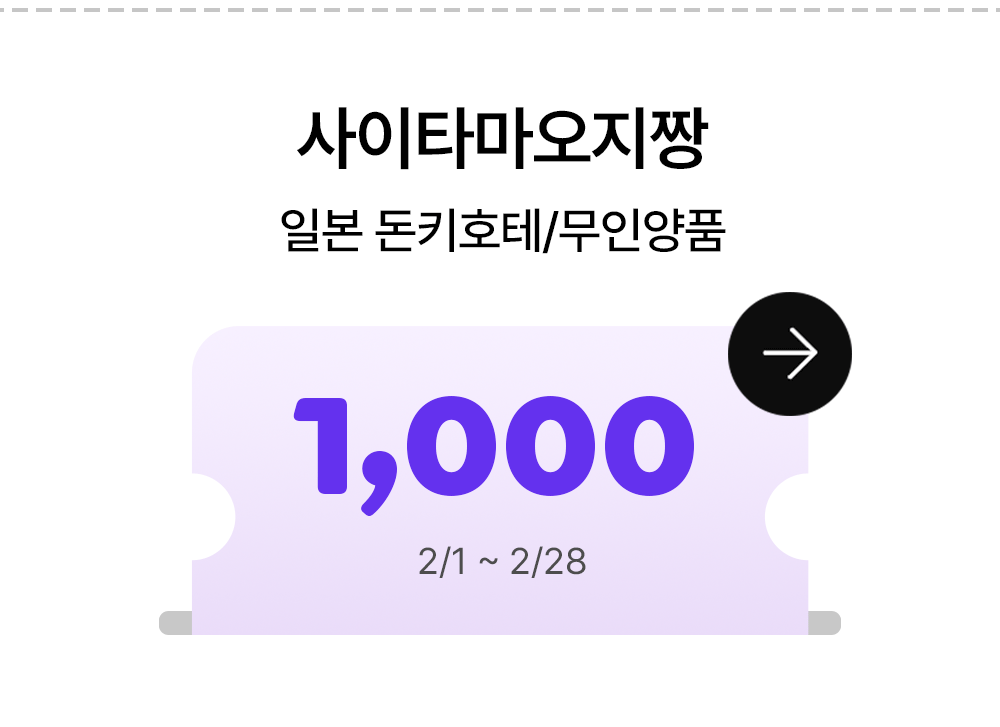 사이타마오지짱

일본 돈키호테/무인양품

1,000

2/1 ~ 2/28